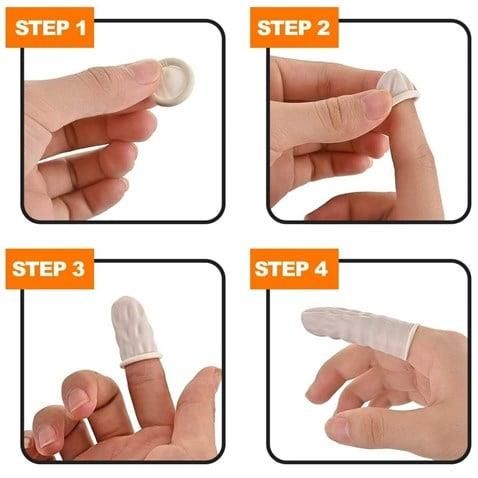 STEP 1

STEP 2

STEP 3

STEP 4