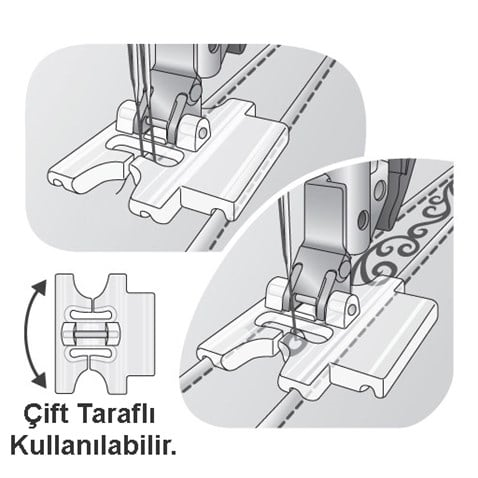 Çift Taraflı Kullanılabilir.