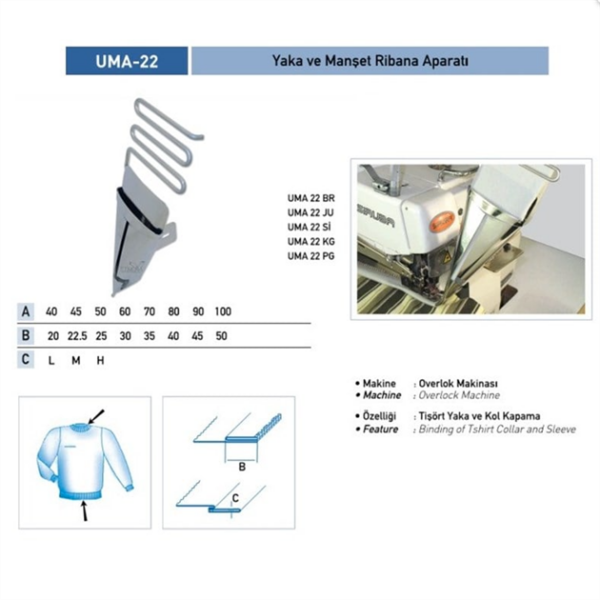 UMA-22

Yaka ve Manşet Ribana Aparatı

UMA 22 BR
UMA 22 JU
UMA 22 Sİ
UMA 22 KG
UMA 22 PG

SIRUBA

| A | 40 | 45 | 50 | 60 | 70 | 80 | 90 | 100 |
|---|---|---|---|---|---|---|---|---|
| B | 20 | 22.5 | 25 | 30 | 35 | 40 | 45 | 50 |
| C | L | M | H | | | | | |

• Makine : Overlok Makinası
• Machine : Overlock Machine

• Özelliği : Tişört Yaka ve Kol Kapama
• Feature : Binding of Tshirt Collar and Sleeve

B

C