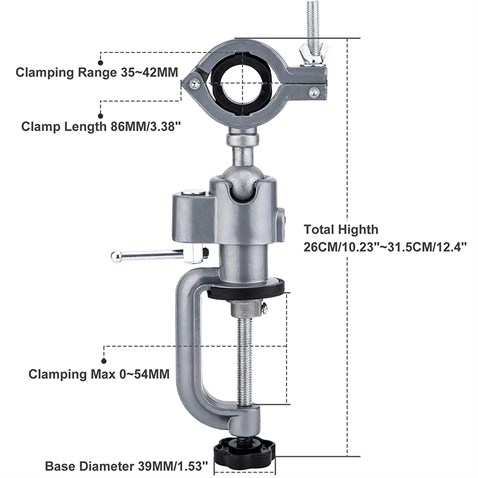 Clamping Range 35~42MM

Clamp Length 86MM/3.38"

Total Highth
26CM/10.23"~31.5CM/12.4"

Clamping Max 0~54MM

Base Diameter 39MM/1.53"